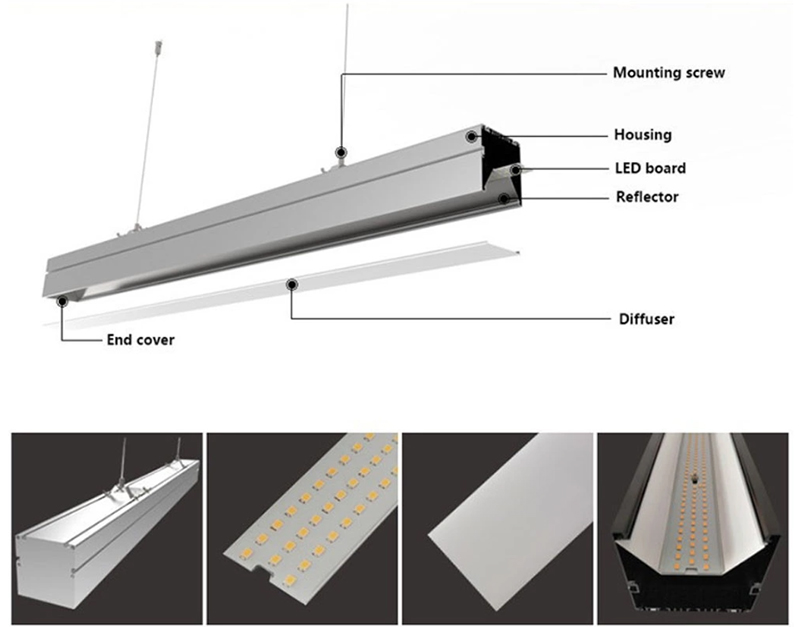 Mounting screw
Housing
LED board
Reflector
Diffuser
End cover